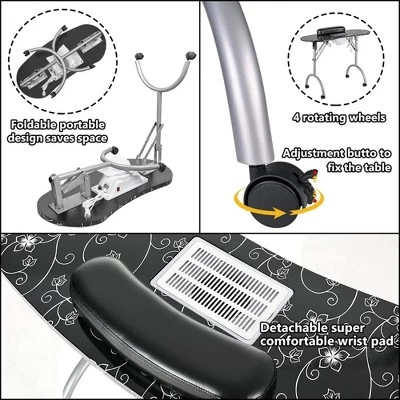 Foldable portable design saves space

4 rotating wheels

Adjustment butto to fix the table

Detachable super comfortable wrist pad