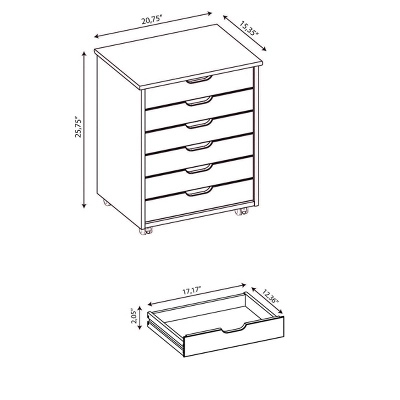 20,75"
15,35"
25,75"
17,17"
12,36"
2,05"